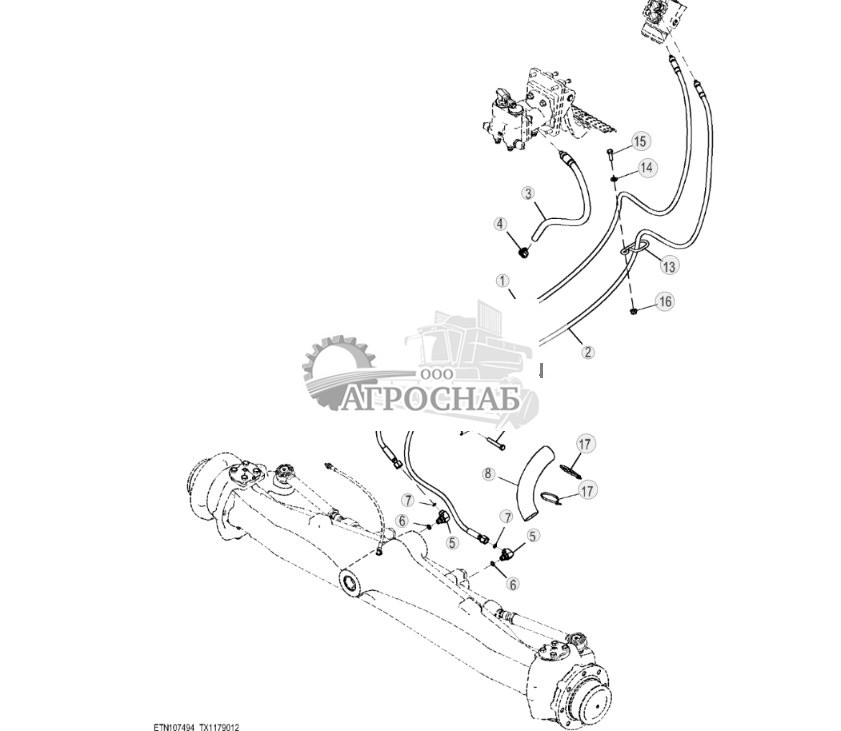 15
14
3
4
13
1
16
2
ООО
АГРОСНАБ
17
8
17
7
6
5
7
5
6
ETN107494 TX1179012